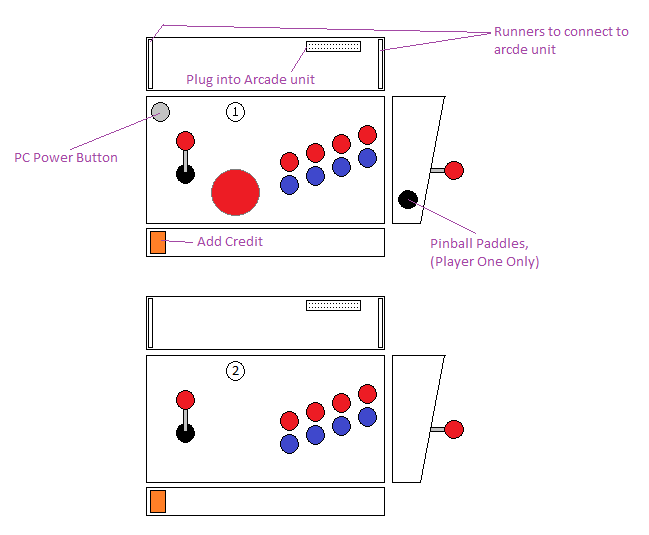 Runners to connect to arcde unit

Plug into Arcade unit

1

PC Power Button

Add Credit

Pinball Paddles, (Player One Only)

2